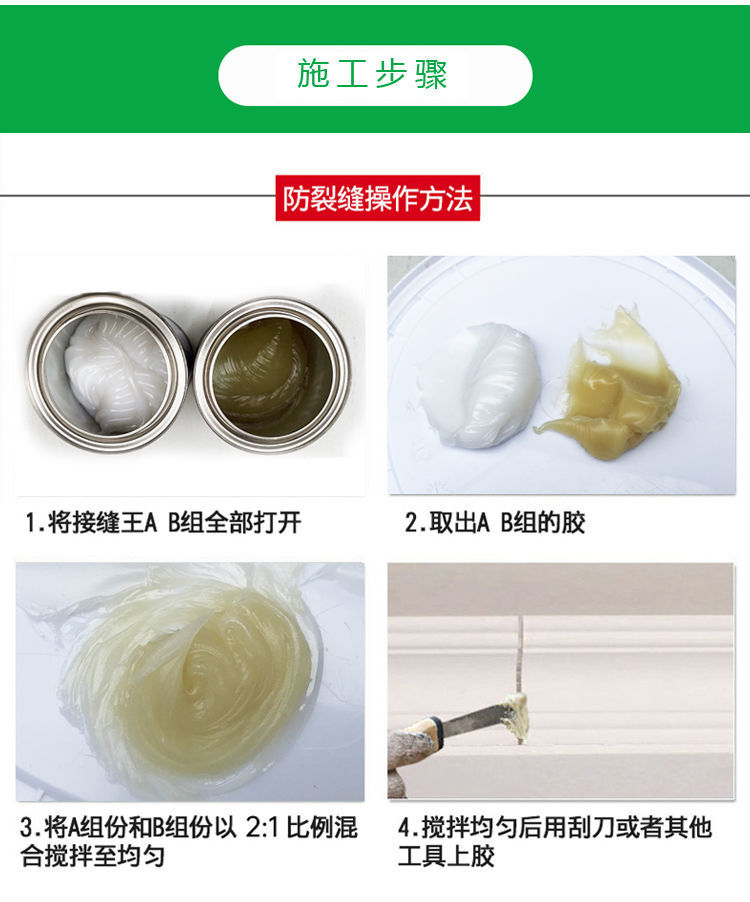 施工步骤

防裂缝操作方法

1.将接缝王A B组全部打开

2.取出A B组的胶

3.将A组份和B组份以 2:1 比例混合搅拌至均匀

4.搅拌均匀后用刮刀或者其他工具上胶