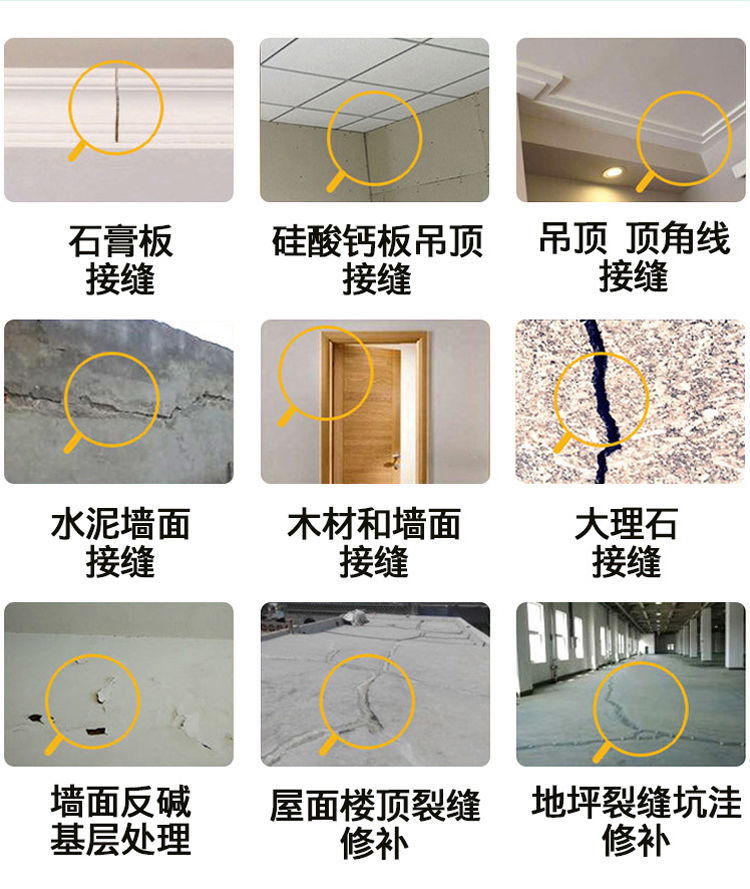 石膏板
接缝

硅酸钙板吊顶
接缝

吊顶 顶角线
接缝

水泥墙面
接缝

木材和墙面
接缝

大理石
接缝

墙面反碱
基层处理

屋面楼顶裂缝
修补

地坪裂缝坑洼
修补